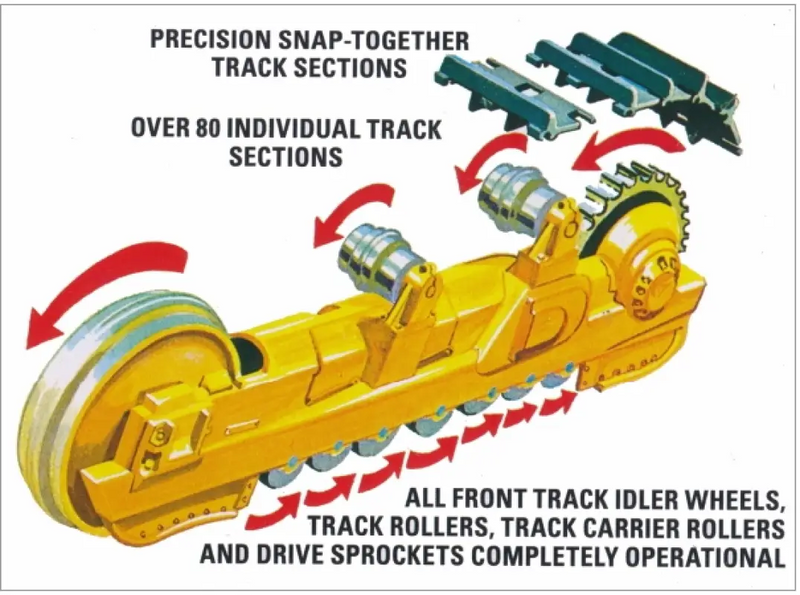 PRECISION SNAP-TOGETHER TRACK SECTIONS

OVER 80 INDIVIDUAL TRACK SECTIONS

ALL FRONT TRACK IDLER WHEELS, TRACK ROLLERS, TRACK CARRIER ROLLERS AND DRIVE SPROCKETS COMPLETELY OPERATIONAL